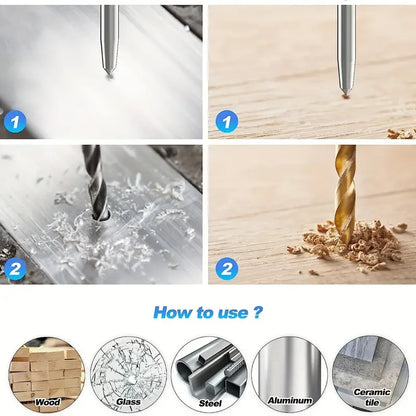 1

1

2

2

How to use ?

Wood

Glass

Steel

Aluminum

Ceramic tile