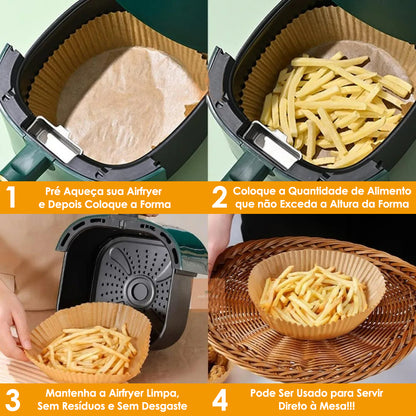 1 Pré Aqueça sua Airfryer e Depois Coloque a Forma

2 Coloque a Quantidade de Alimento que não Exceda a Altura da Forma

3 Mantenha a Airfryer Limpa, Sem Resíduos e Sem Desgaste

4 Pode Ser Usado para Servir Direto à Mesa!!!